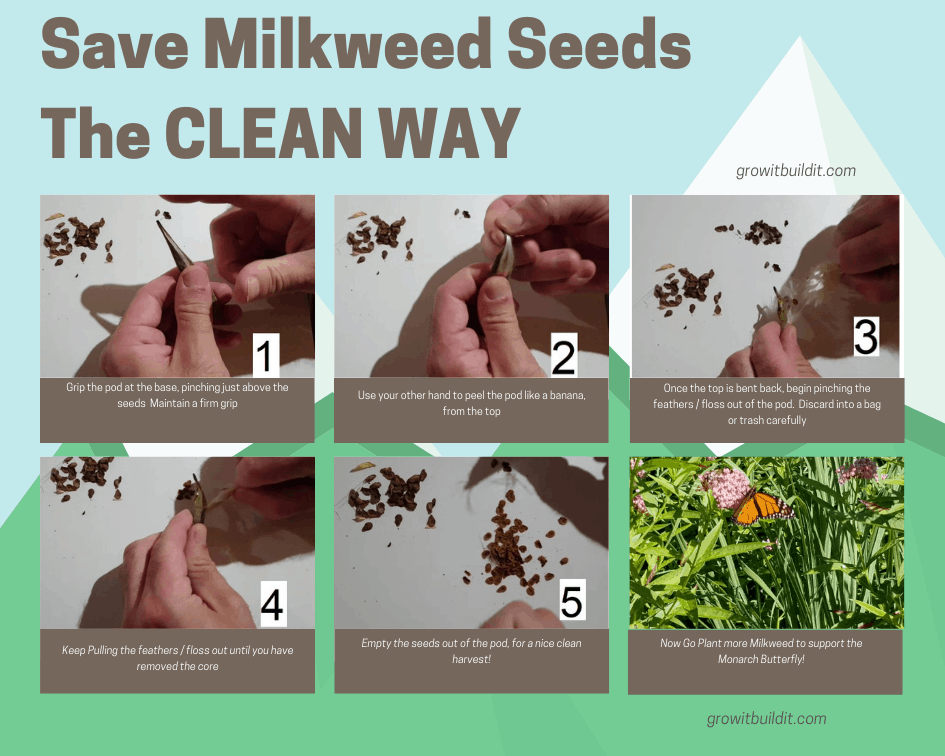 Save Milkweed Seeds
The CLEAN WAY

growitbuildit.com

1
Grip the pod at the base, pinching just above the seeds  Maintain a firm grip

2
Use your other hand to peel the pod like a banana, from the top

3
Once the top is bent back, begin pinching the feathers / floss out of the pod.  Discard into a bag or trash carefully

4
Keep Pulling the feathers / floss out until you have removed the core

5
Empty the seeds out of the pod, for a nice clean harvest!

Now Go Plant more Milkweed to support the Monarch Butterfly!

growitbuildit.com